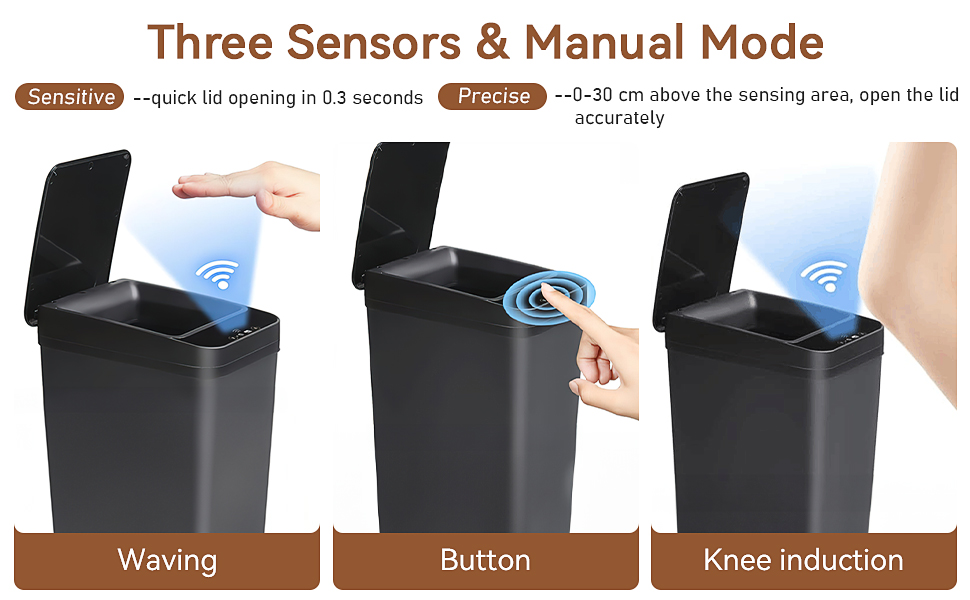 Three Sensors & Manual Mode

Sensitive --quick lid opening in 0.3 seconds

Precise --0-30 cm above the sensing area, open the lid accurately

Waving

Button

Knee induction